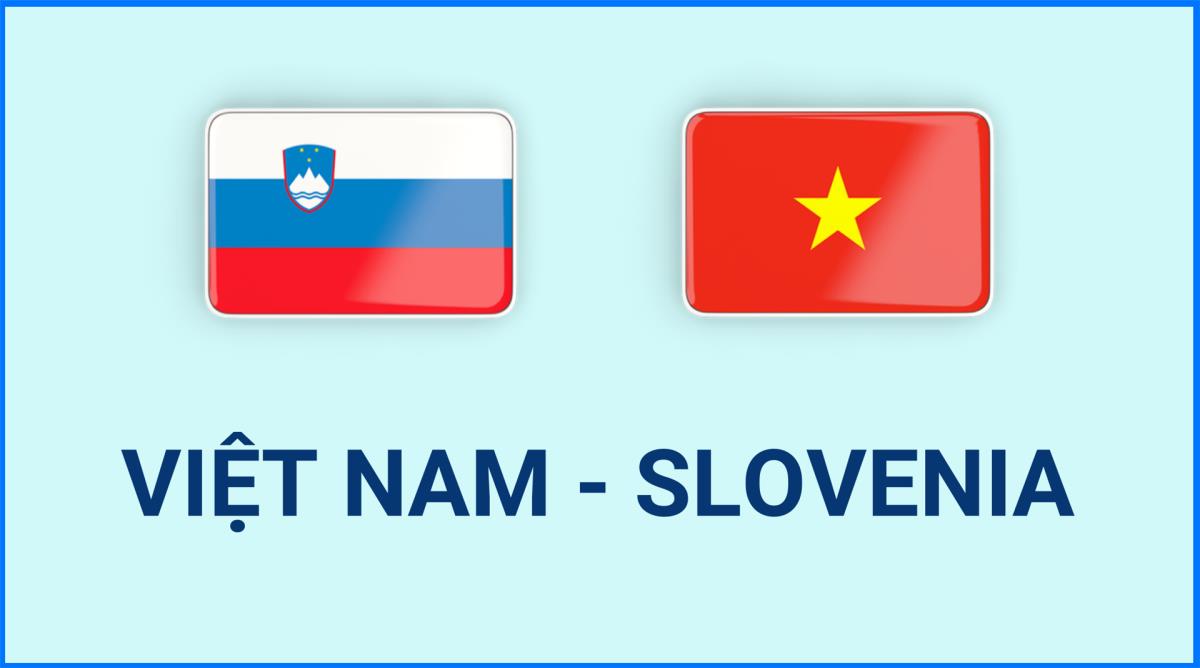 VIỆT NAM - SLOVENIA