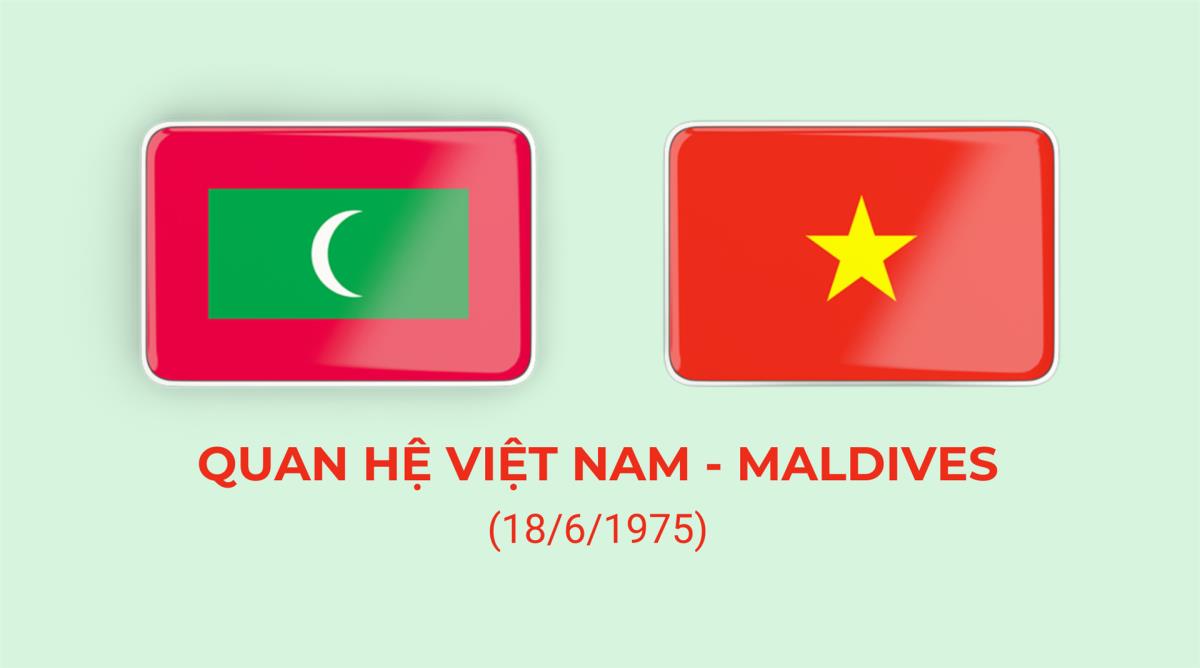 QUAN HỆ VIỆT NAM - MALDIVES
(18/6/1975)