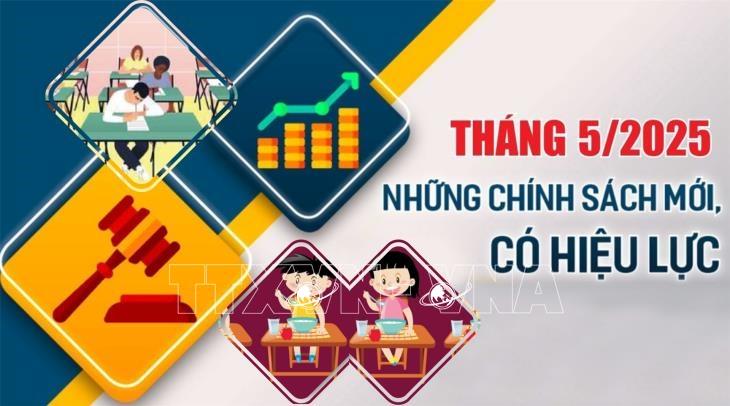 THÁNG 5/2025

NHỮNG CHÍNH SÁCH MỚI, CÓ HIỆU LỰC

TTXVN VNA