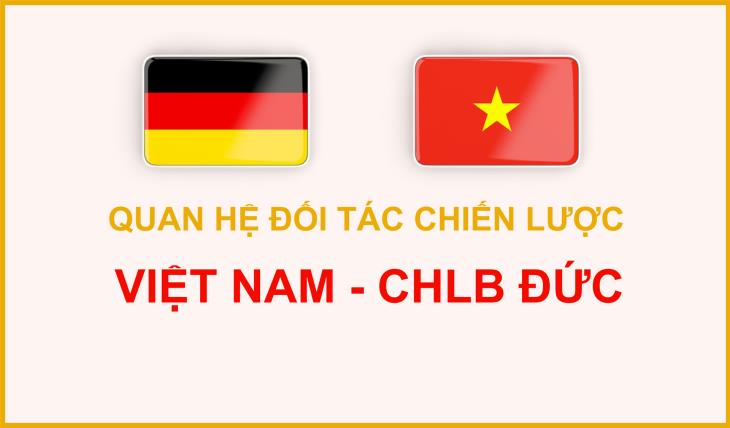 QUAN HỆ ĐỐI TÁC CHIẾN LƯỢC

VIỆT NAM - CHLB ĐỨC