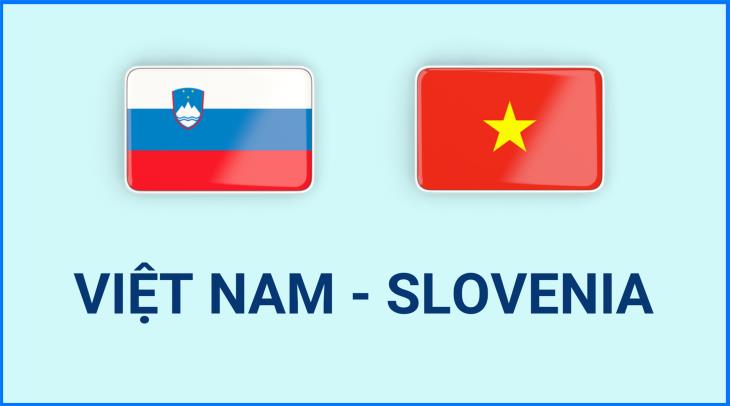 VIỆT NAM - SLOVENIA