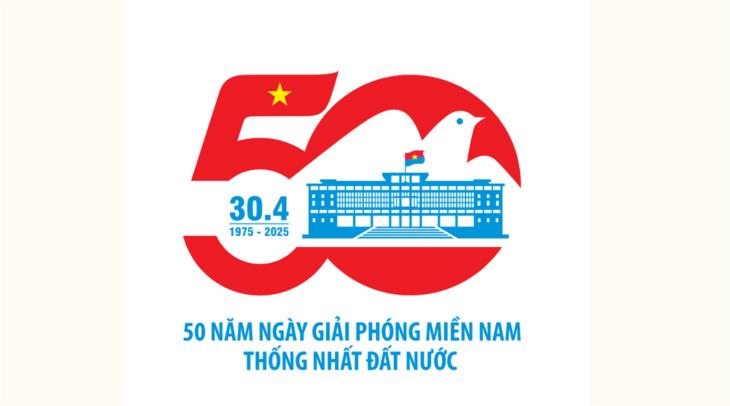 50

30.4
1975 - 2025

50 NĂM NGÀY GIẢI PHÓNG MIỀN NAM
THỐNG NHẤT ĐẤT NƯỚC