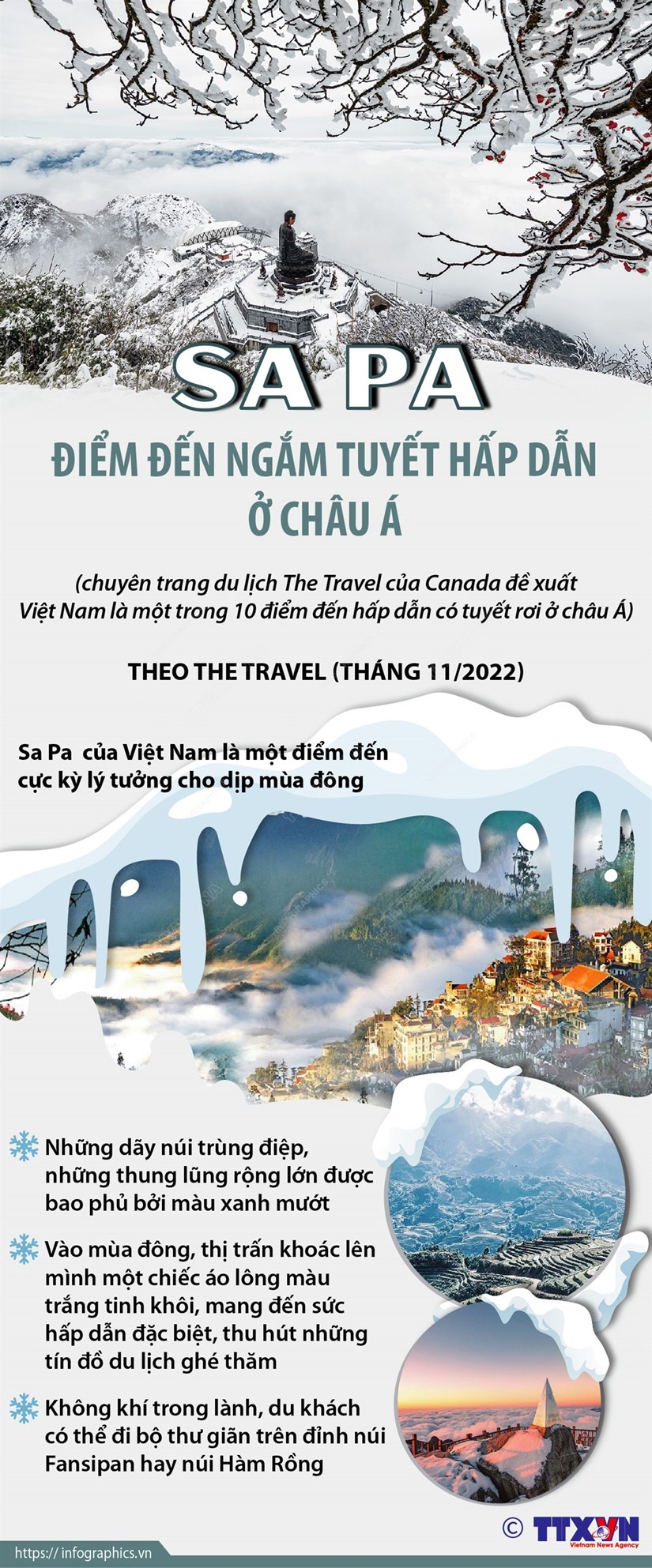 SA PA

ĐIỂM ĐẾN NGẮM TUYẾT HẤP DẪN Ở CHÂU Á

(chuyên trang du lịch The Travel của Canada đề xuất Việt Nam là một trong 10 điểm đến hấp dẫn có tuyết rơi ở châu Á)

THEO THE TRAVEL (THÁNG 11/2022)

Sa Pa  của Việt Nam là một điểm đến cực kỳ lý tưởng cho dịp mùa đông

Những dãy núi trùng điệp, những thung lũng rộng lớn được bao phủ bởi màu xanh mướt

Vào mùa đông, thị trấn khoác lên mình một chiếc áo lông màu trắng tinh khôi, mang đến sức hấp dẫn đặc biệt, thu hút những tín đồ du lịch ghé thăm

Không khí trong lành, du khách có thể đi bộ thư giãn trên đỉnh núi Fansipan hay núi Hàm Rồng

© TTXVN Vietnam News Agency

https://infographics.vn